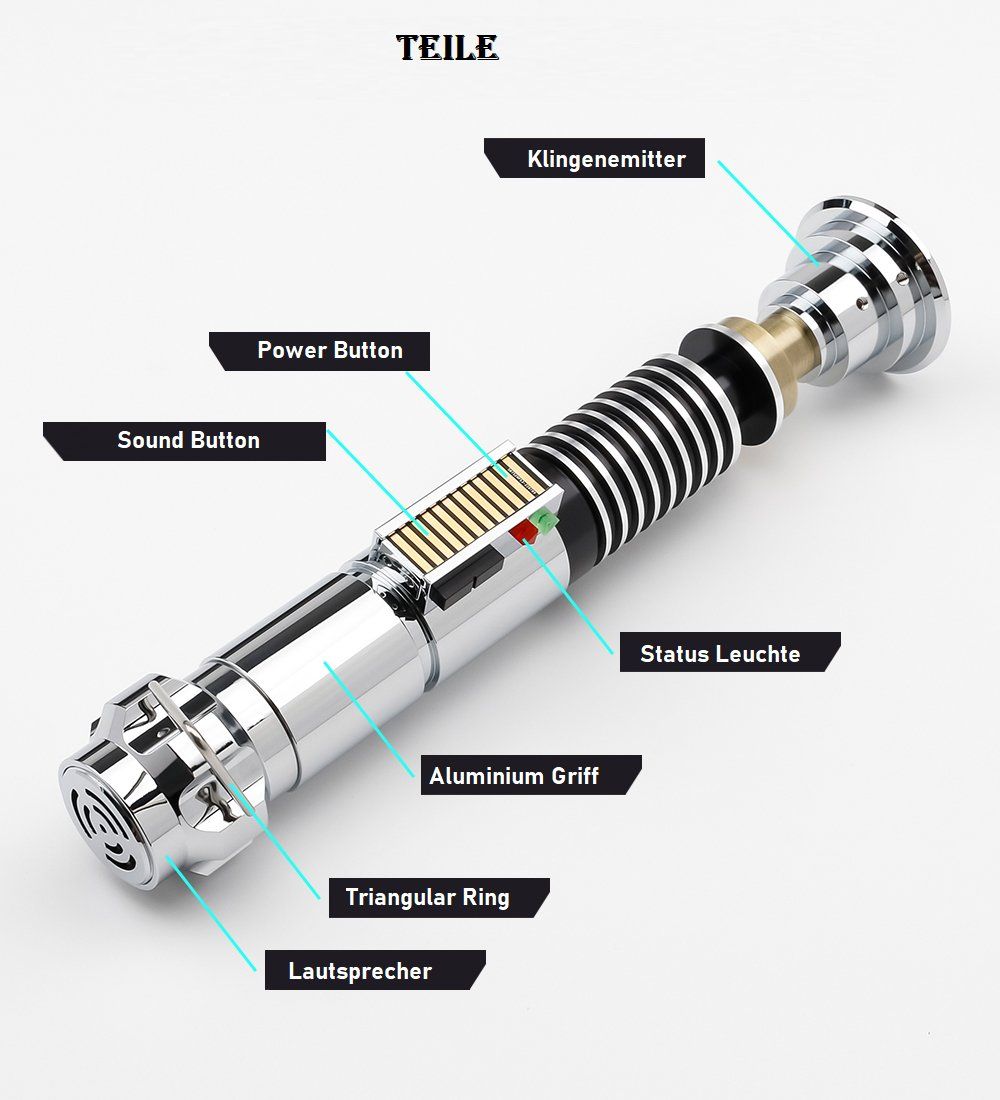 TEILE

Klingenemitter

Power Button

Sound Button

Status Leuchte

Aluminium Griff

Triangular Ring

Lautsprecher